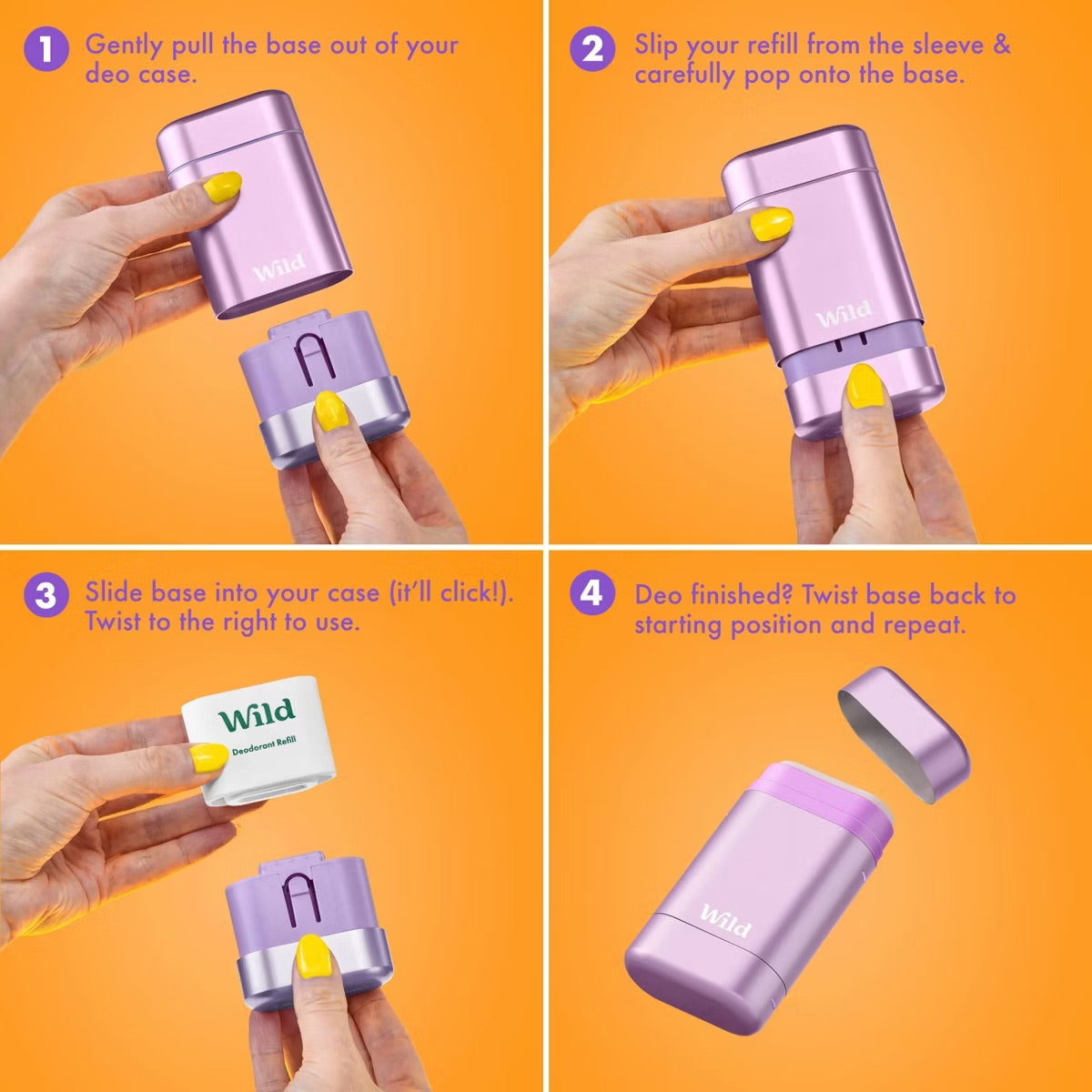 1 Gently pull the base out of your deo case.

Wild

2 Slip your refill from the sleeve & carefully pop onto the base.

Wild

3 Slide base into your case (it'll click!). Twist to the right to use.

Wild
Deodorant Refill

4 Deo finished? Twist base back to starting position and repeat.

Wild